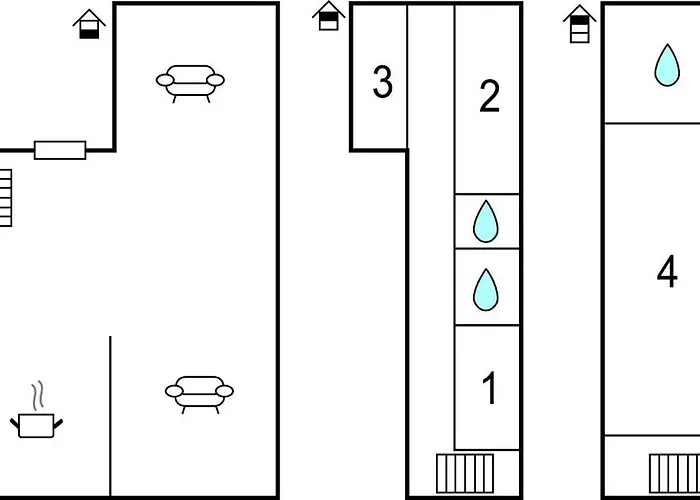 3
2
1
4